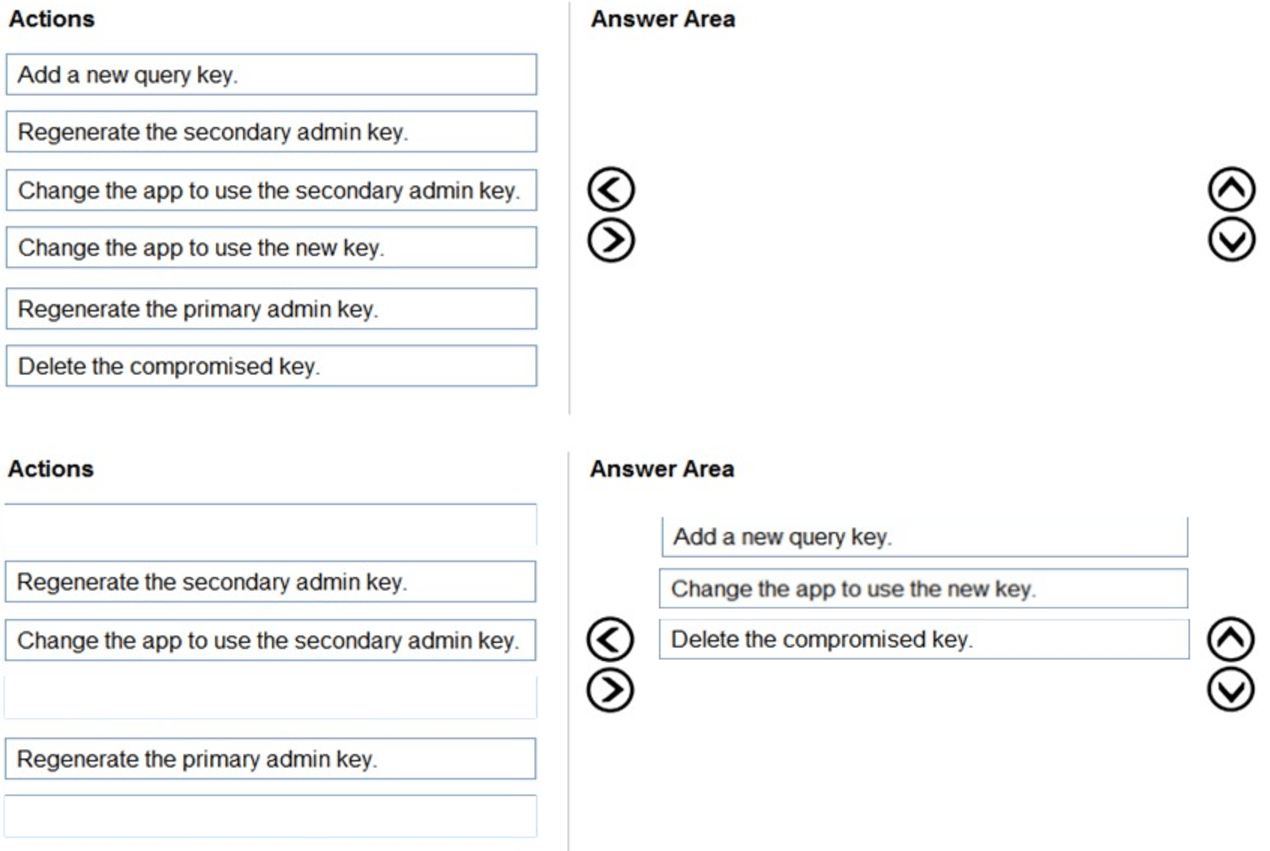 Actions

Add a new query key.

Regenerate the secondary admin key.

Change the app to use the secondary admin key.

Change the app to use the new key.

Regenerate the primary admin key.

Delete the compromised key.

Answer Area

Actions

Regenerate the secondary admin key.

Change the app to use the secondary admin key.

Regenerate the primary admin key.

Answer Area

Add a new query key.

Change the app to use the new key.

Delete the compromised key.