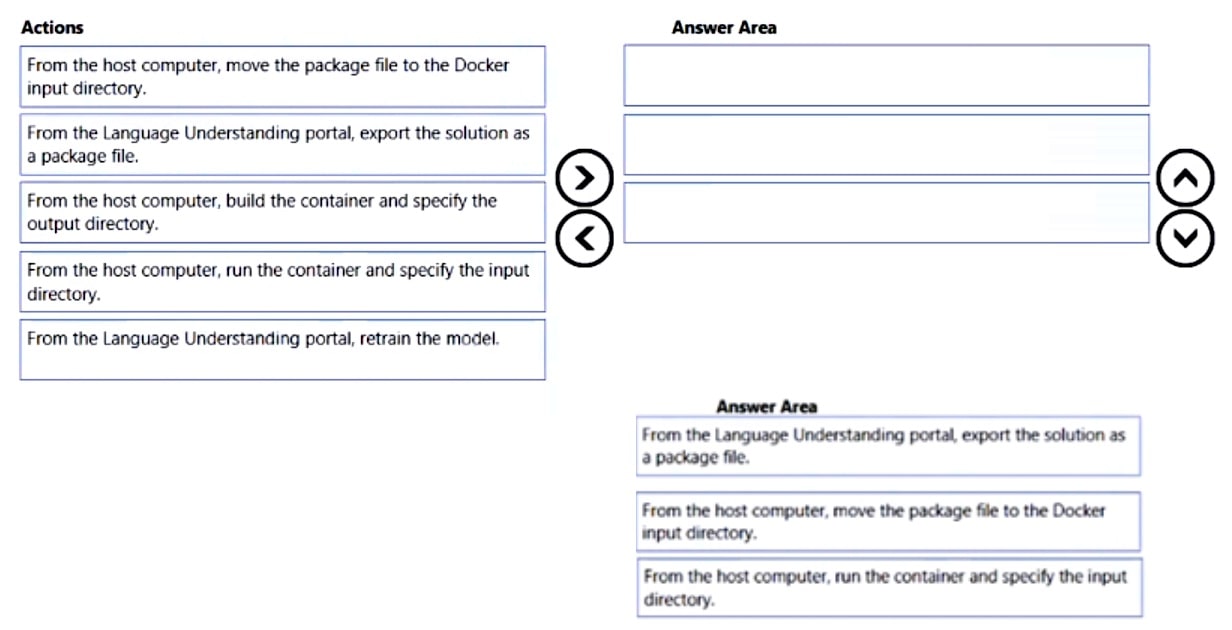 Actions

From the host computer, move the package file to the Docker input directory.

From the Language Understanding portal, export the solution as a package file.

From the host computer, build the container and specify the output directory.

From the host computer, run the container and specify the input directory.

From the Language Understanding portal, retrain the model.

Answer Area

Answer Area

From the Language Understanding portal, export the solution as a package file.

From the host computer, move the package file to the Docker input directory.

From the host computer, run the container and specify the input directory.