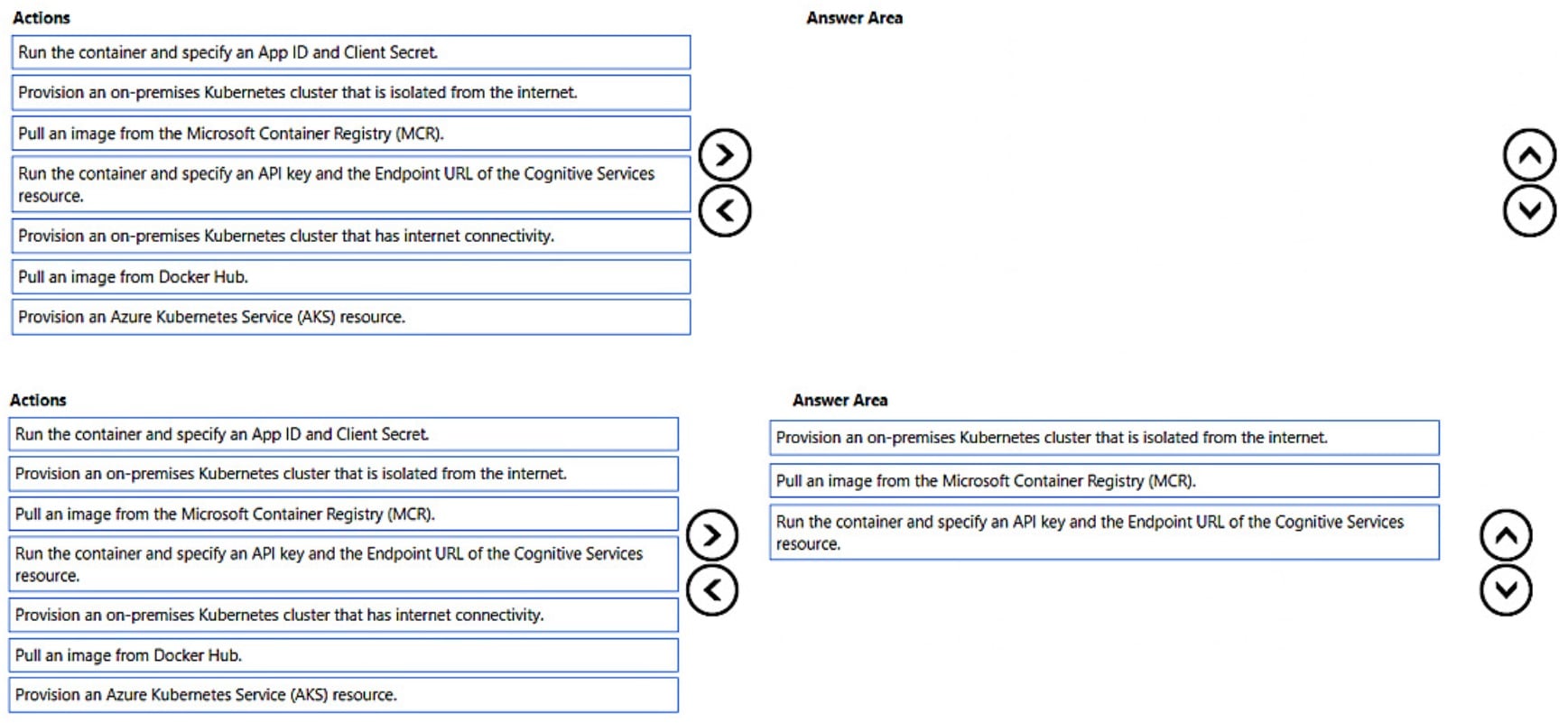 Actions

Run the container and specify an App ID and Client Secret.

Provision an on-premises Kubernetes cluster that is isolated from the internet.

Pull an image from the Microsoft Container Registry (MCR).

Run the container and specify an API key and the Endpoint URL of the Cognitive Services resource.

Provision an on-premises Kubernetes cluster that has internet connectivity.

Pull an image from Docker Hub.

Provision an Azure Kubernetes Service (AKS) resource.

Answer Area

Actions

Run the container and specify an App ID and Client Secret.

Provision an on-premises Kubernetes cluster that is isolated from the internet.

Pull an image from the Microsoft Container Registry (MCR).

Run the container and specify an API key and the Endpoint URL of the Cognitive Services resource.

Provision an on-premises Kubernetes cluster that has internet connectivity.

Pull an image from Docker Hub.

Provision an Azure Kubernetes Service (AKS) resource.

Answer Area

Provision an on-premises Kubernetes cluster that is isolated from the internet.

Pull an image from the Microsoft Container Registry (MCR).

Run the container and specify an API key and the Endpoint URL of the Cognitive Services resource.