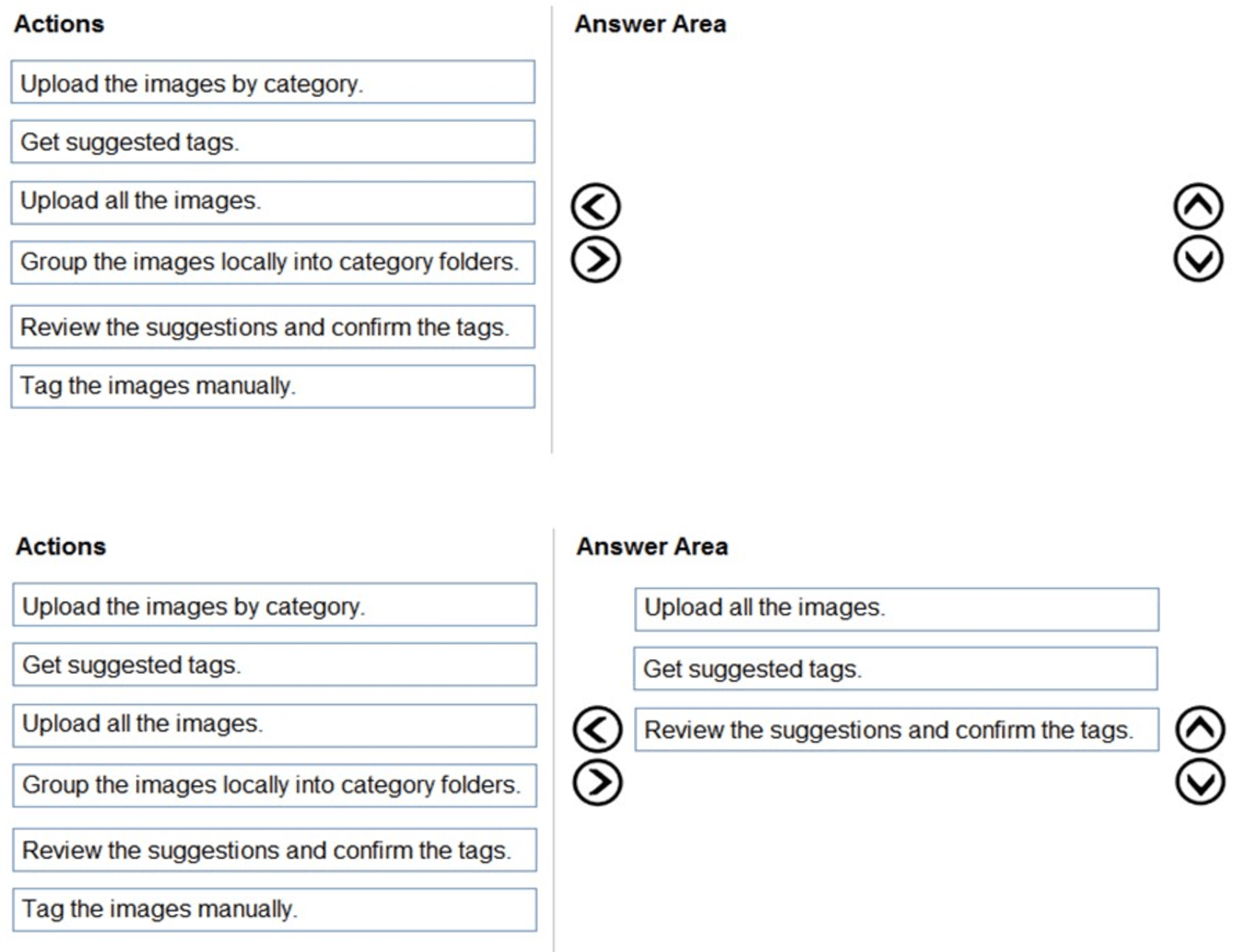 Actions

Upload the images by category.

Get suggested tags.

Upload all the images.

Group the images locally into category folders.

Review the suggestions and confirm the tags.

Tag the images manually.

Answer Area

Actions

Upload the images by category.

Get suggested tags.

Upload all the images.

Group the images locally into category folders.

Review the suggestions and confirm the tags.

Tag the images manually.

Answer Area

Upload all the images.

Get suggested tags.

Review the suggestions and confirm the tags.